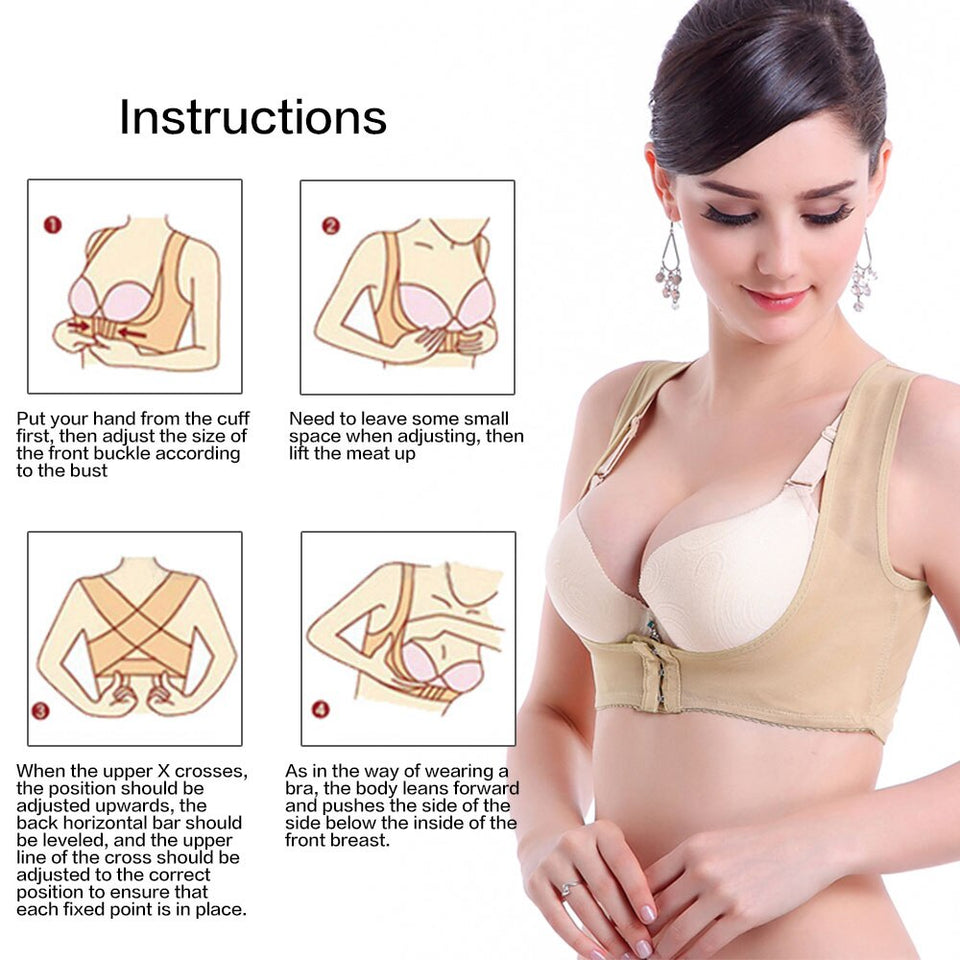 Instructions

1

Put your hand from the cuff first, then adjust the size of the front buckle according to the bust

2

Need to leave some small space when adjusting, then lift the meat up

3

When the upper X crosses, the position should be adjusted upwards, the back horizontal bar should be leveled, and the upper line of the cross should be adjusted to the correct position to ensure that each fixed point is in place.

4

As in the way of wearing a bra, the body leans forward and pushes the side of the side below the inside of the front breast.