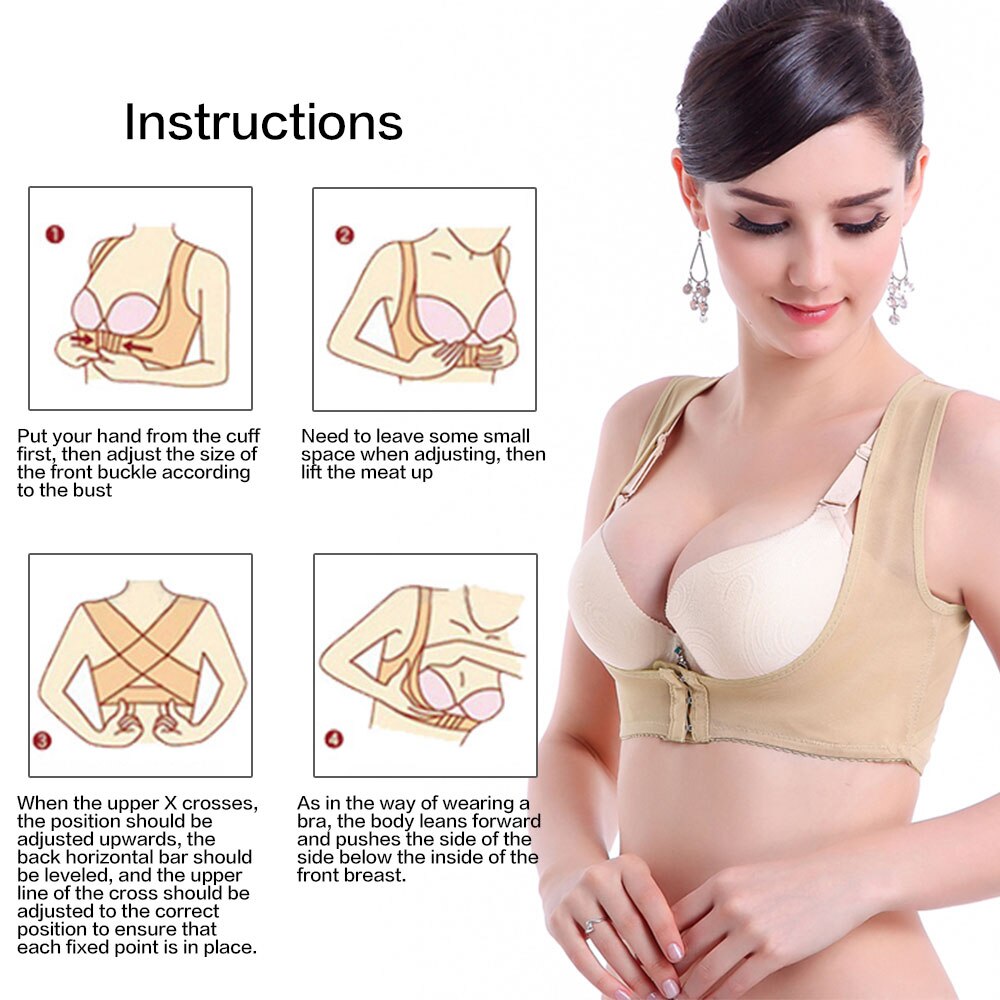 Instructions

1

Put your hand from the cuff first, then adjust the size of the front buckle according to the bust

2

Need to leave some small space when adjusting, then lift the meat up

3

When the upper X crosses, the position should be adjusted upwards, the back horizontal bar should be leveled, and the upper line of the cross should be adjusted to the correct position to ensure that each fixed point is in place.

4

As in the way of wearing a bra, the body leans forward and pushes the side of the side below the inside of the front breast.